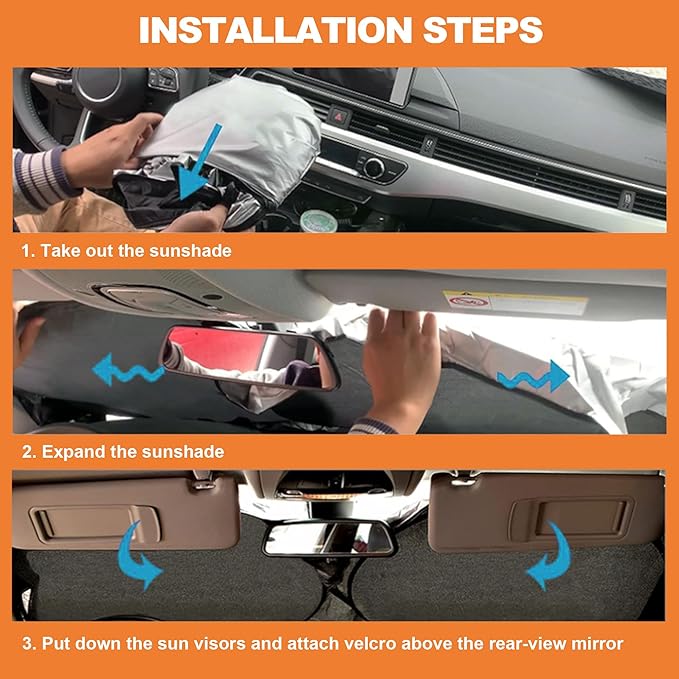 INSTALLATION STEPS

1. Take out the sunshade

2. Expand the sunshade

3. Put down the sun visors and attach velcro above the rear-view mirror