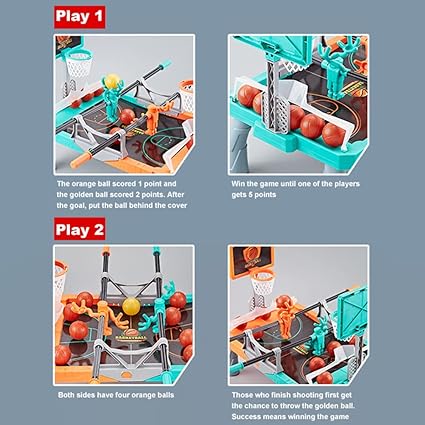 Play 1

The orange ball scored 1 point and the golden ball scored 2 points. After the goal, put the ball behind the cover

Win the game until one of the players gets 5 points

Play 2

Both sides have four orange balls

Those who finish shooting first get the chance to throw the golden ball. Success means winning the game