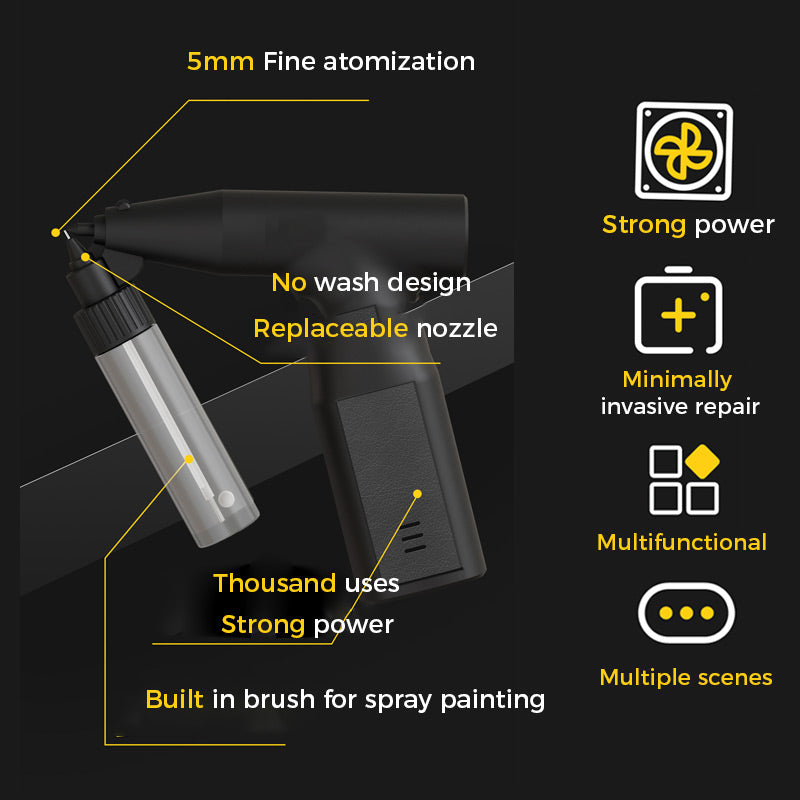 5mm Fine atomization

No wash design
Replaceable nozzle

Thousand uses
Strong power

Built in brush for spray painting

Strong power

Minimally invasive repair

Multifunctional

Multiple scenes