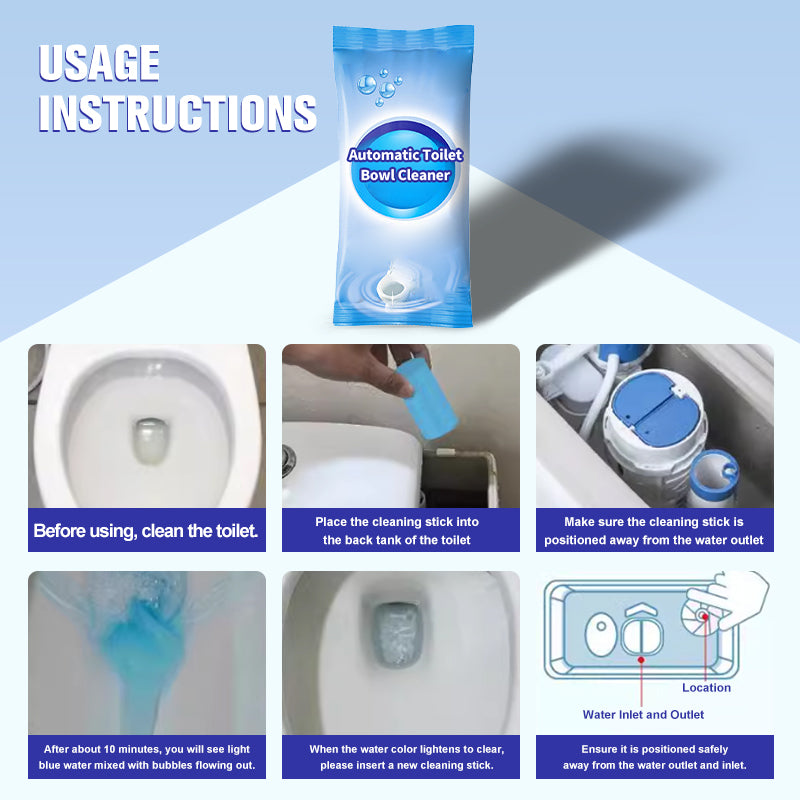 USAGE INSTRUCTIONS

Automatic Toilet Bowl Cleaner

Before using, clean the toilet.

Place the cleaning stick into the back tank of the toilet

Make sure the cleaning stick is positioned away from the water outlet

After about 10 minutes, you will see light blue water mixed with bubbles flowing out.

When the water color lightens to clear, please insert a new cleaning stick.

Location

Water Inlet and Outlet

Ensure it is positioned safely away from the water outlet and inlet.