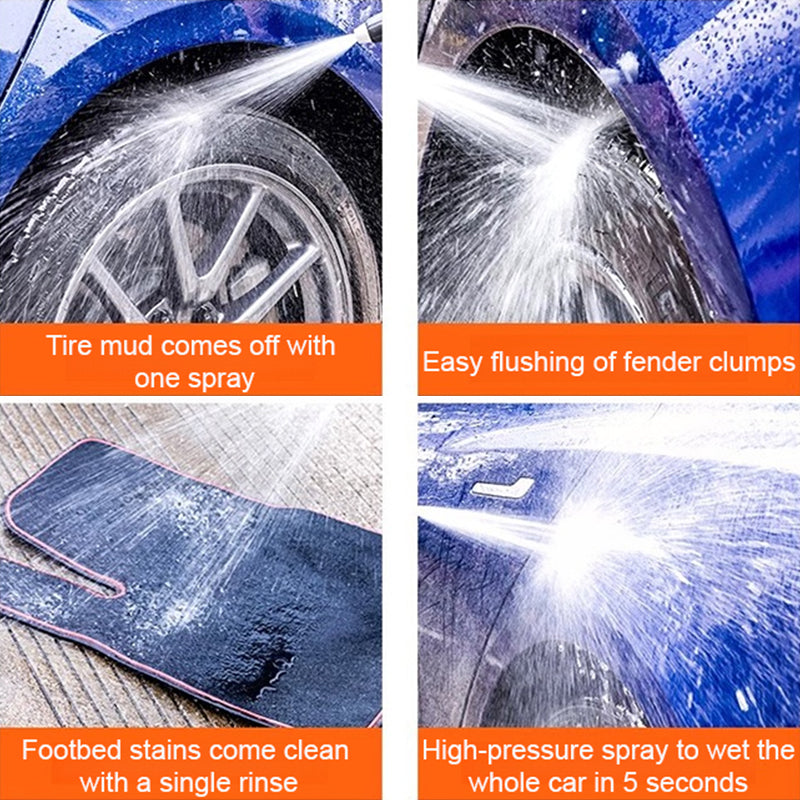 Tire mud comes off with one spray

Easy flushing of fender clumps

Footbed stains come clean with a single rinse

High-pressure spray to wet the whole car in 5 seconds